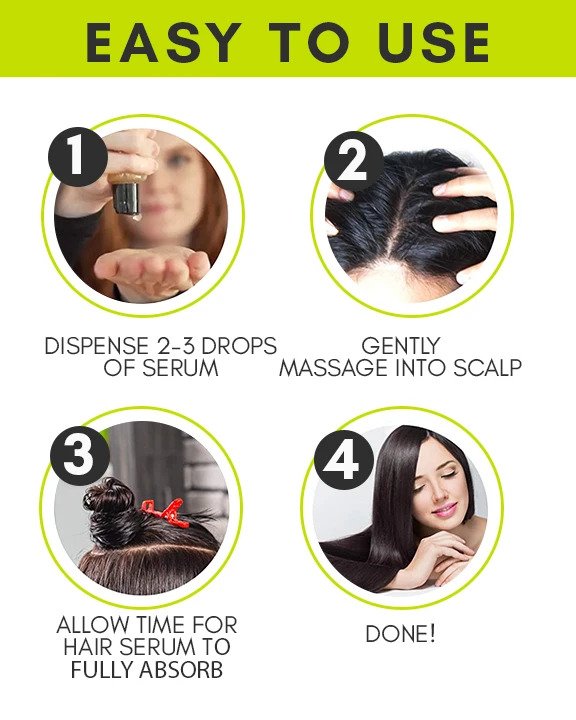 EASY TO USE

1

DISPENSE 2-3 DROPS OF SERUM

2

GENTLY MASSAGE INTO SCALP

3

ALLOW TIME FOR HAIR SERUM TO FULLY ABSORB

4

DONE!