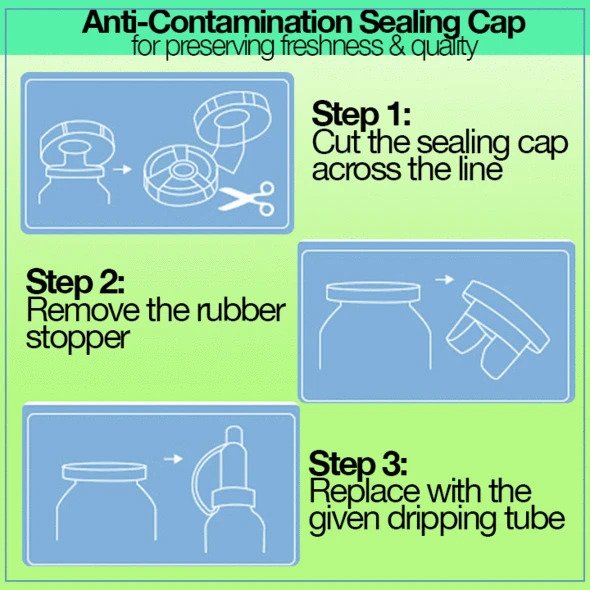 Anti-Contamination Sealing Cap
for preserving freshness & quality

Step 1:
Cut the sealing cap across the line

Step 2:
Remove the rubber stopper

Step 3:
Replace with the given dripping tube